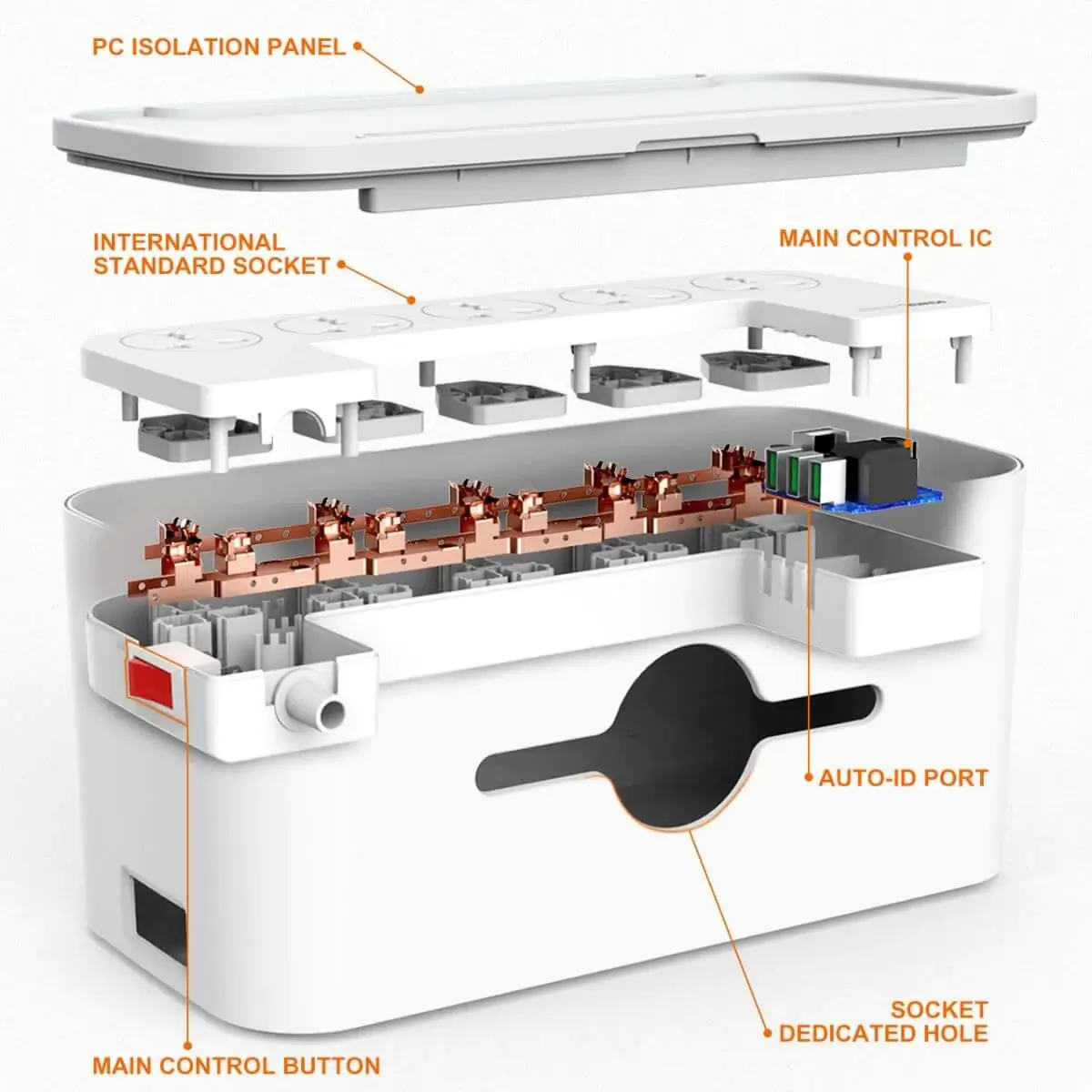 PC ISOLATION PANEL

INTERNATIONAL STANDARD SOCKET

MAIN CONTROL IC

AUTO-ID PORT

SOCKET DEDICATED HOLE

MAIN CONTROL BUTTON