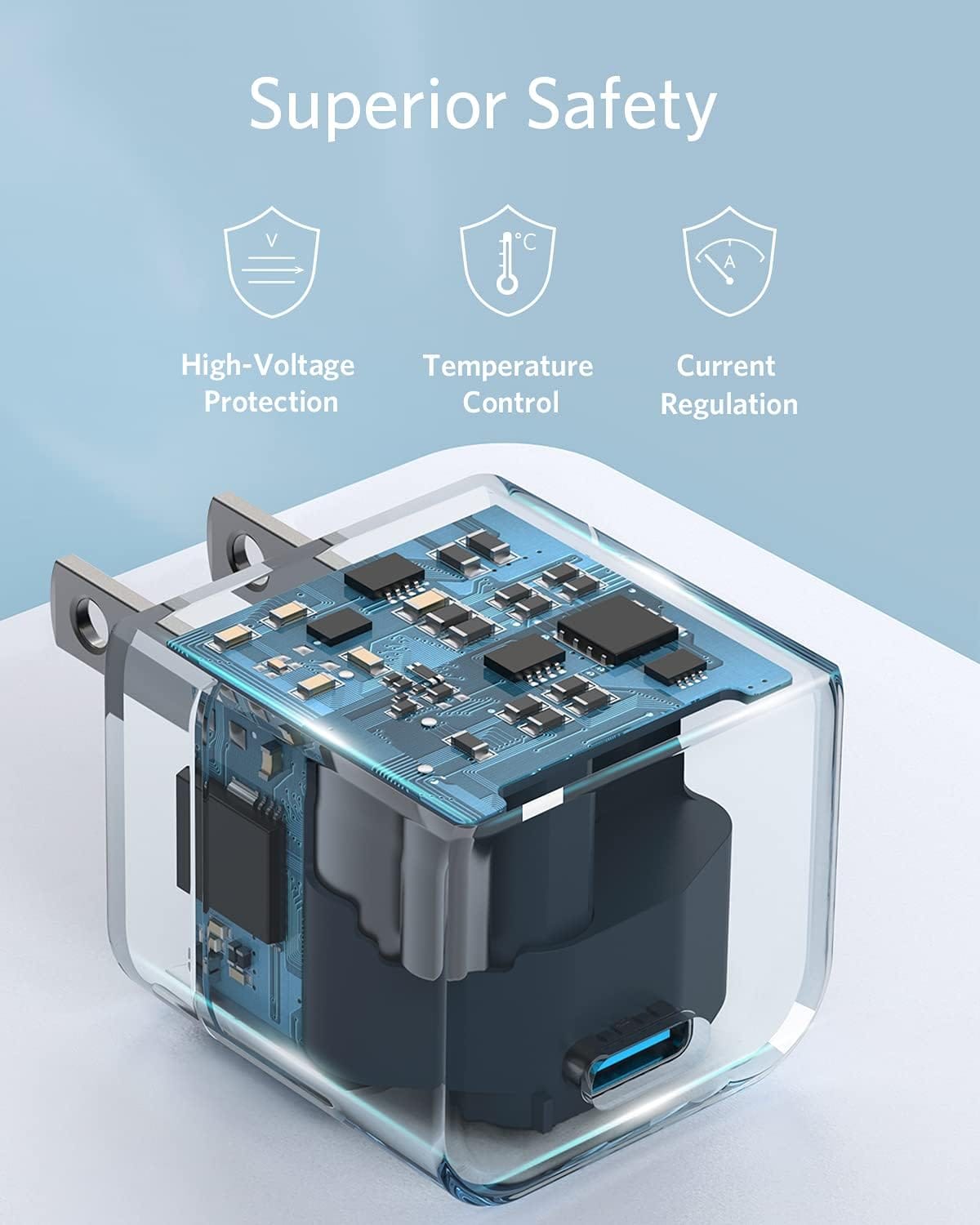 Superior Safety

V

°C

A

High-Voltage Protection

Temperature Control

Current Regulation