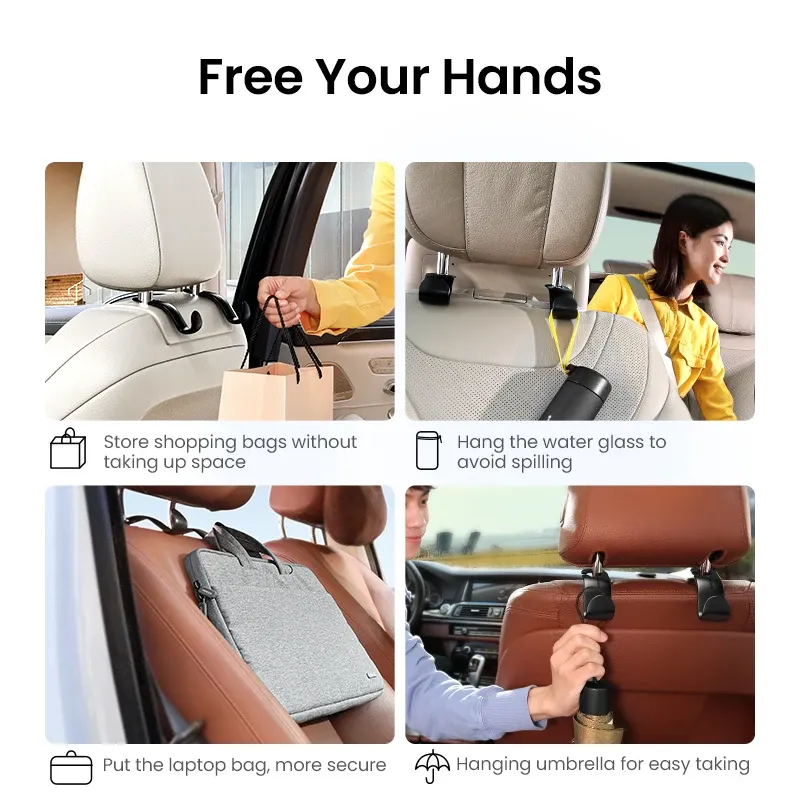 Free Your Hands

Store shopping bags without taking up space

Hang the water glass to avoid spilling

Put the laptop bag, more secure

Hanging umbrella for easy taking