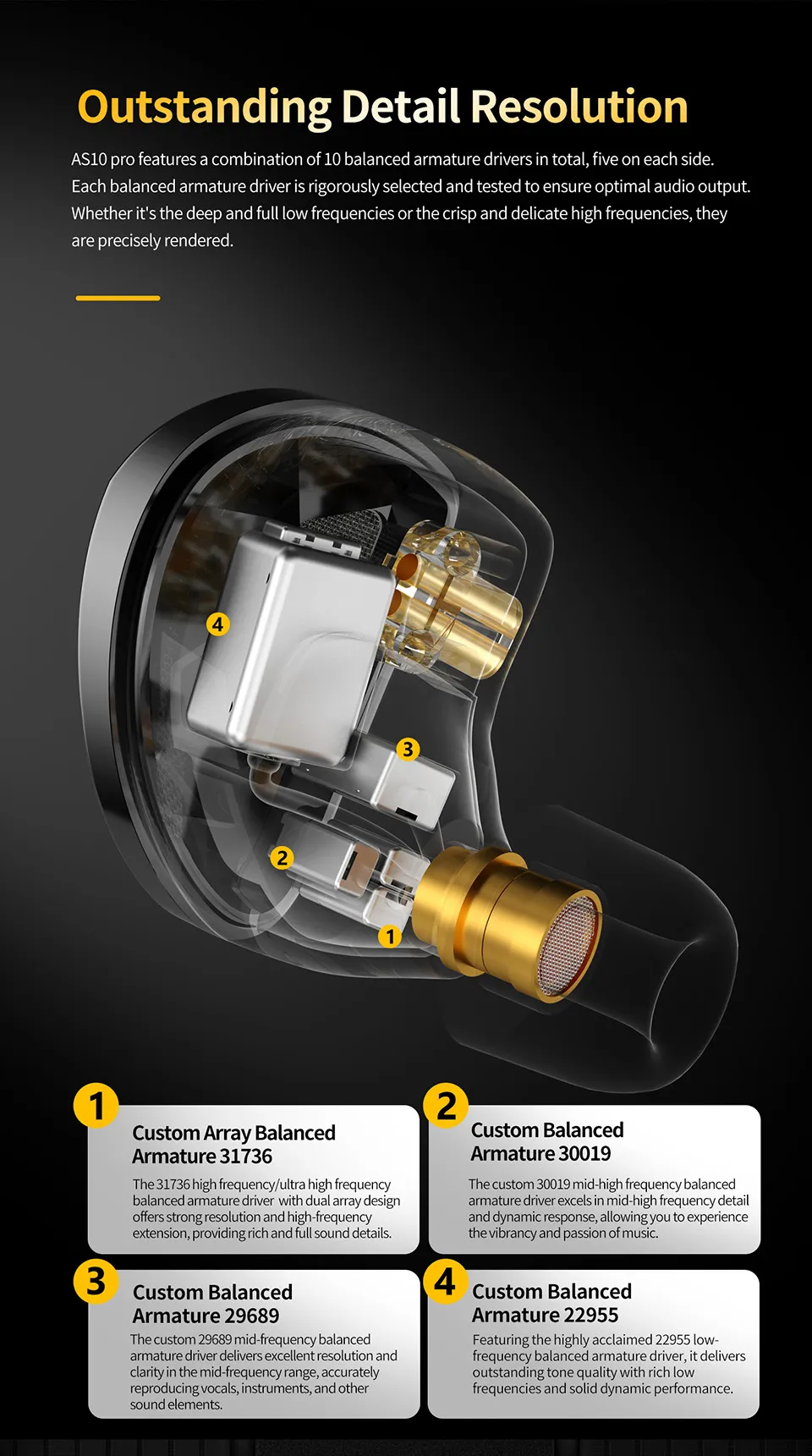 Outstanding Detail Resolution

AS10 pro features a combination of 10 balanced armature drivers in total, five on each side. Each balanced armature driver is rigorously selected and tested to ensure optimal audio output. Whether it's the deep and full low frequencies or the crisp and delicate high frequencies, they are precisely rendered.

4

3

2

1

1
Custom Array Balanced Armature 31736
The 31736 high frequency/ultra high frequency balanced armature driver with dual array design offers strong resolution and high-frequency extension, providing rich and full sound details.

2
Custom Balanced Armature 30019
The custom 30019 mid-high frequency balanced armature driver excels in mid-high frequency detail and dynamic response, allowing you to experience the vibrancy and passion of music.

3
Custom Balanced Armature 29689
The custom 29689 mid-frequency balanced armature driver delivers excellent resolution and clarity in the mid-frequency range, accurately reproducing vocals, instruments, and other sound elements.

4
Custom Balanced Armature 22955
Featuring the highly acclaimed 22955 low-frequency balanced armature driver, it delivers outstanding tone quality with rich low frequencies and solid dynamic performance.