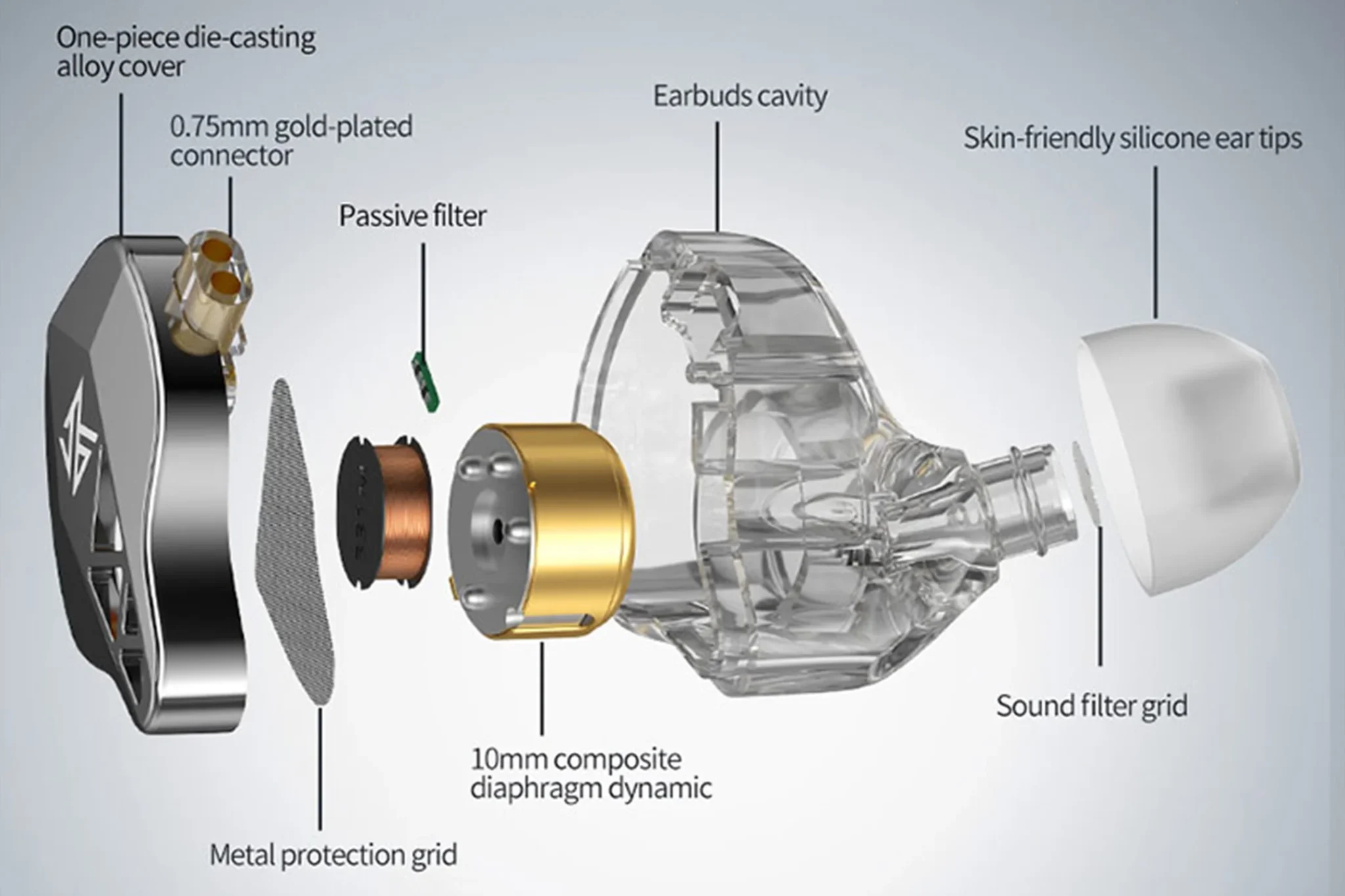 One-piece die-casting alloy cover

0.75mm gold-plated connector

Passive filter

Earbuds cavity

Skin-friendly silicone ear tips

Sound filter grid

10mm composite diaphragm dynamic

Metal protection grid