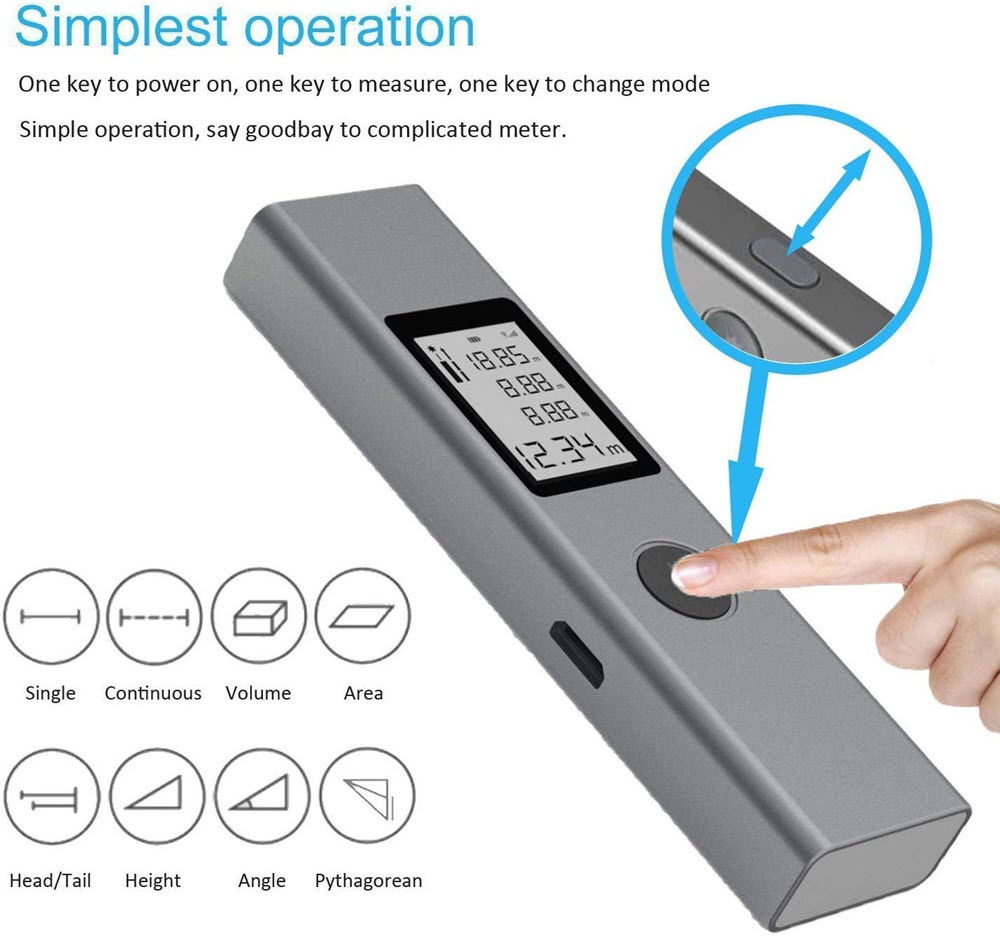 Simplest operation

One key to power on, one key to measure, one key to change mode

Simple operation, say goodbay to complicated meter.

18.85 m
8.88 m
8.88 m
12.34 m

Single
Continuous
Volume
Area

Head/Tail
Height
Angle
Pythagorean