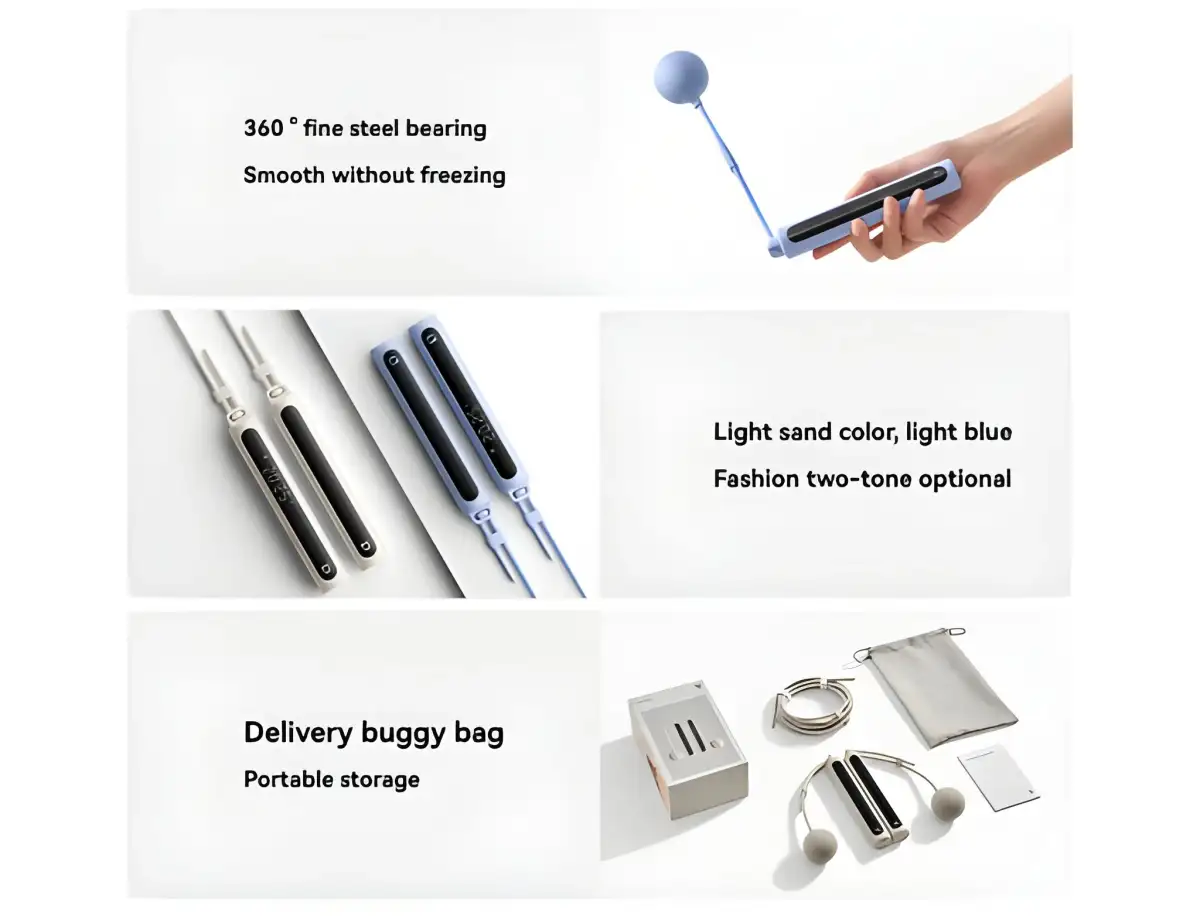 360 ° fine steel bearing
Smooth without freezing

Light sand color, light blue
Fashion two-tone optional

Delivery buggy bag
Portable storage